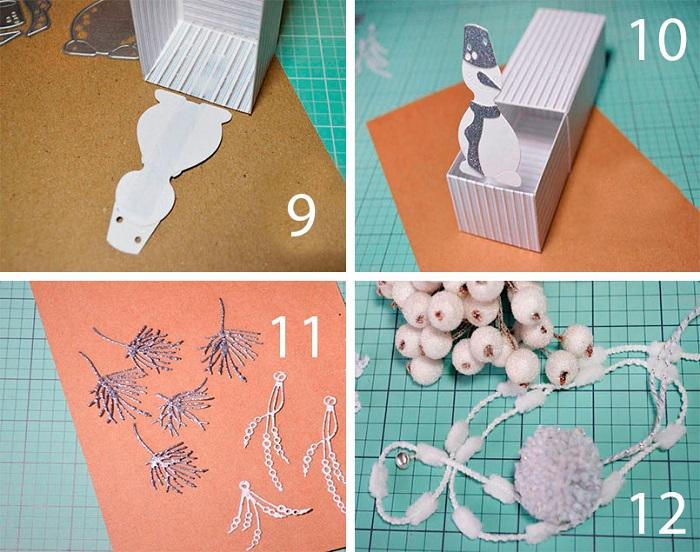 9

10

11

12