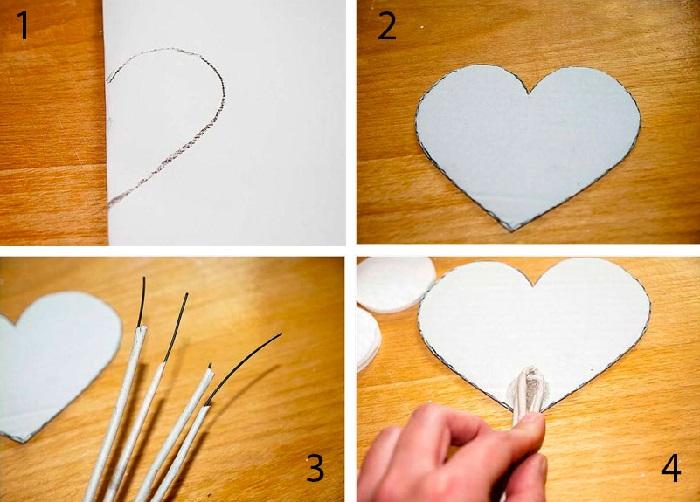 1
2
3
4