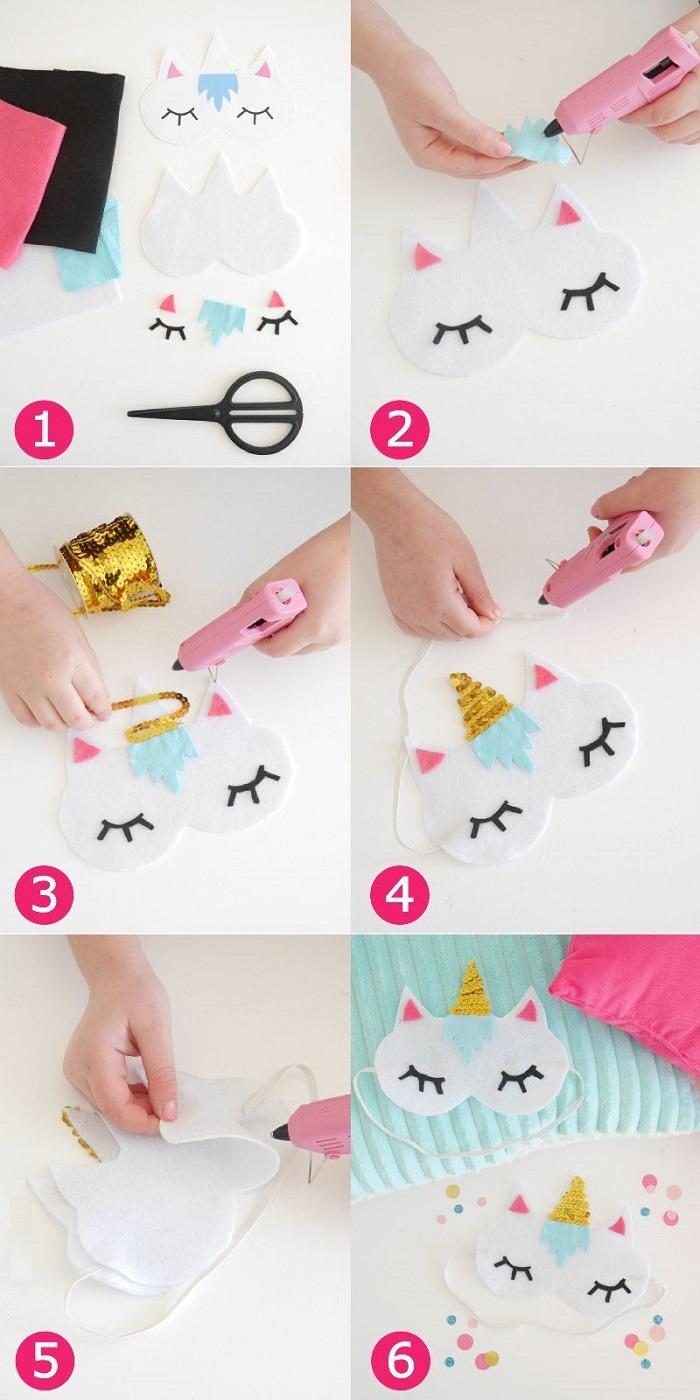 1
2
3
4
5
6